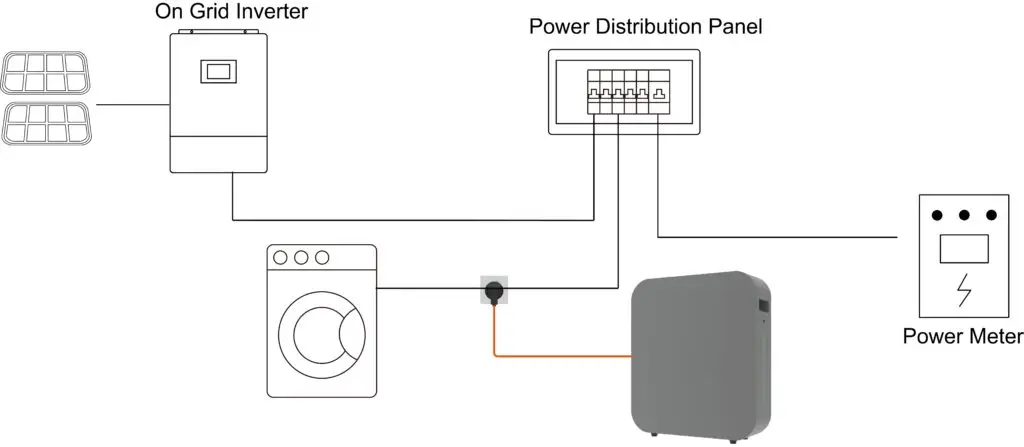 On Grid Inverter

Power Distribution Panel

Power Meter